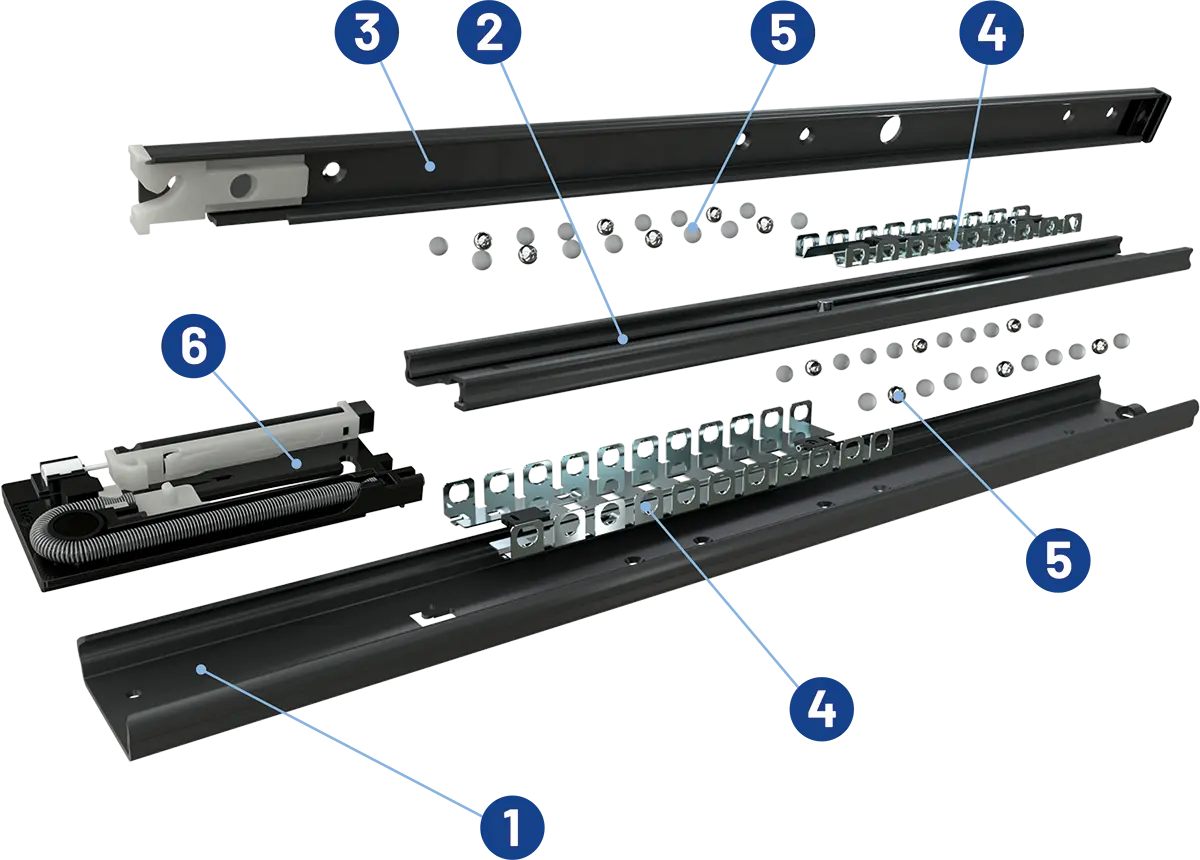 3
2
5
4
6
5
4
1